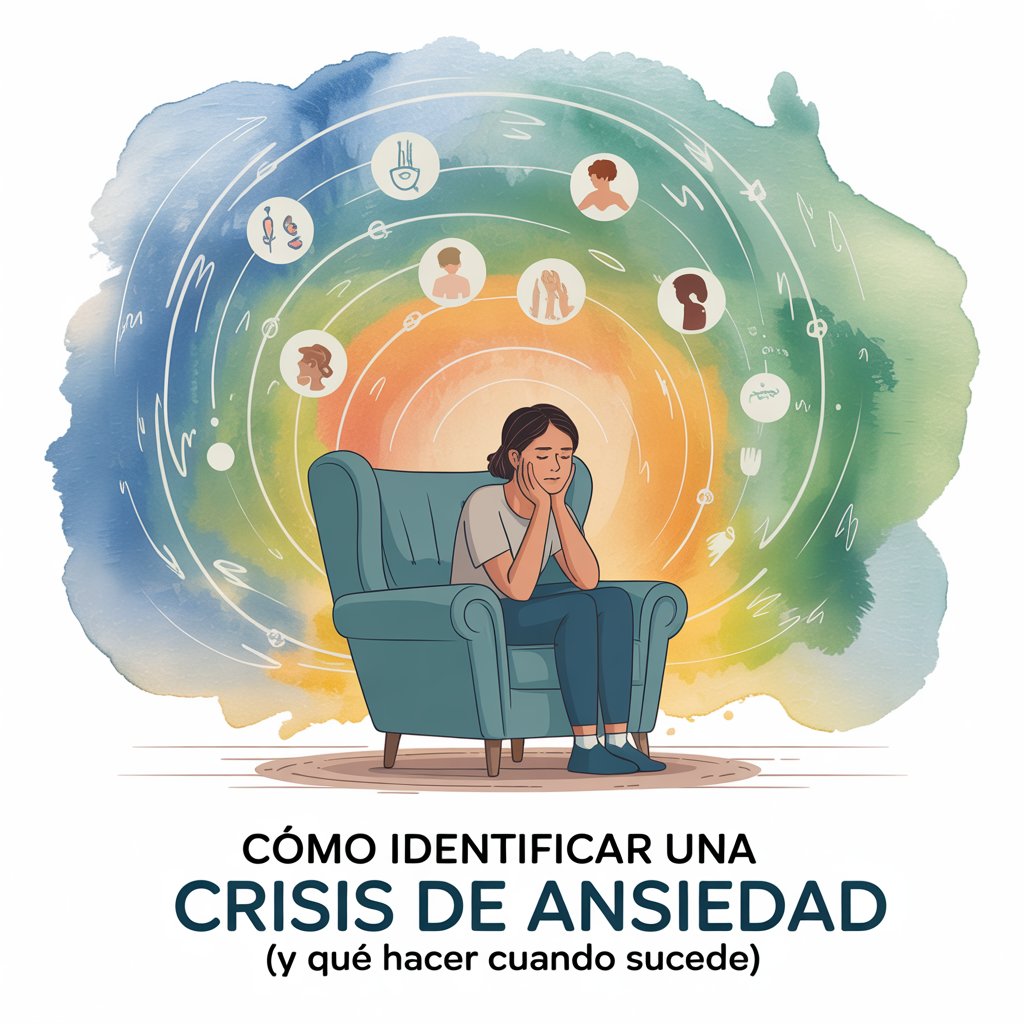 CÓMO IDENTIFICAR UNA
CRISIS DE ANSIEDAD
(y qué hacer cuando sucede)